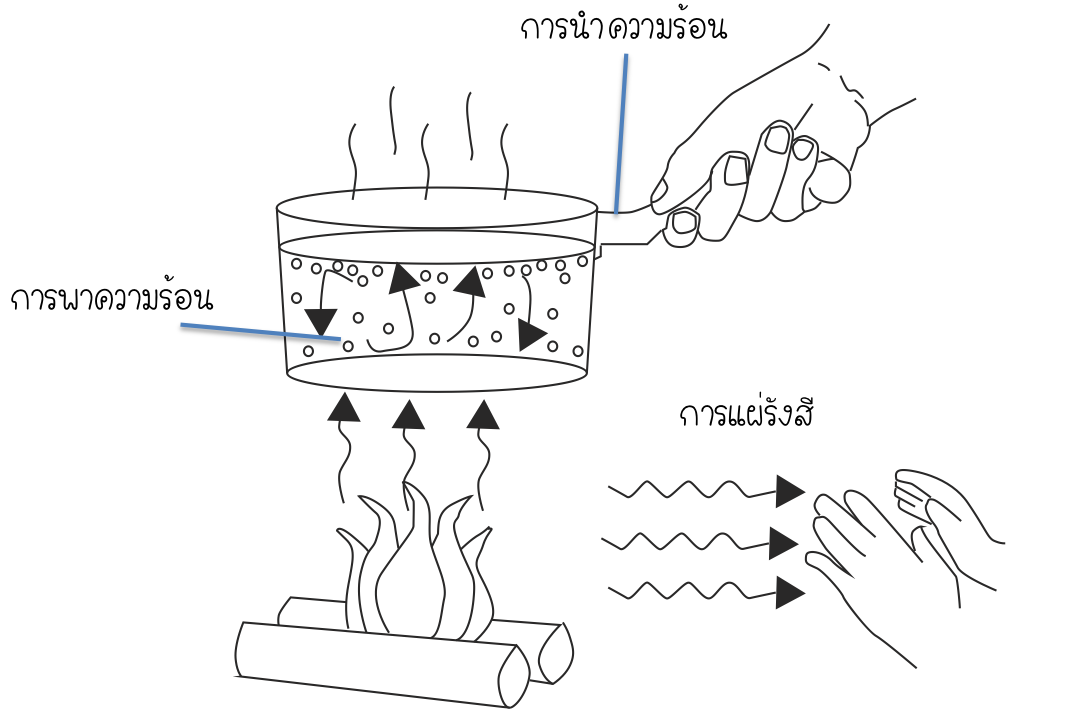 การนำความร้อน

การพาความร้อน

การแผ่รังสี